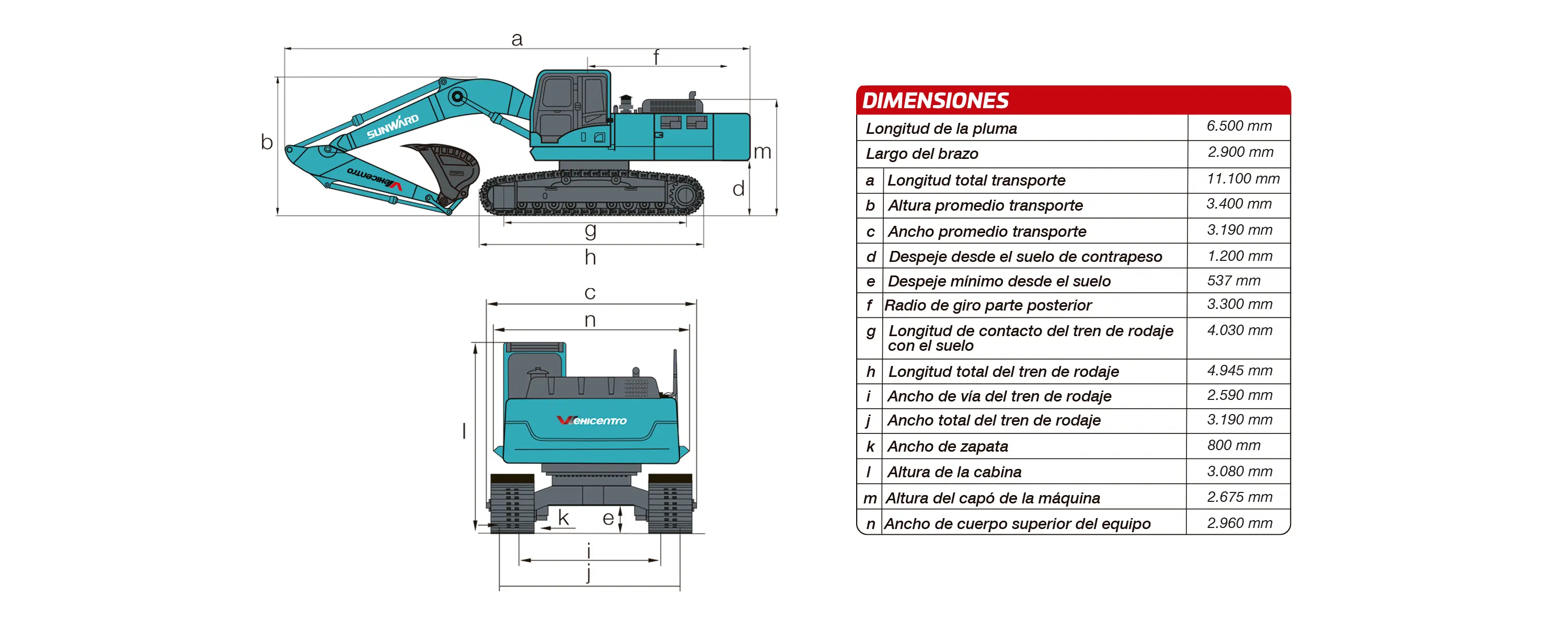 a
f
b
SUNWARD
VEHICENTRO
m
d
g
h

c
n
l
VEHICENTRO
k
e
i
j

DIMENSIONES

| | | |
|---|---|---|
| Longitud de la pluma | | 6.500 mm |
| Largo del brazo | | 2.900 mm |
| a | Longitud total transporte | 11.100 mm |
| b | Altura promedio transporte | 3.400 mm |
| c | Ancho promedio transporte | 3.190 mm |
| d | Despeje desde el suelo de contrapeso | 1.200 mm |
| e | Despeje mínimo desde el suelo | 537 mm |
| f | Radio de giro parte posterior | 3.300 mm |
| g | Longitud de contacto del tren de rodaje con el suelo | 4.030 mm |
| h | Longitud total del tren de rodaje | 4.945 mm |
| i | Ancho de vía del tren de rodaje | 2.590 mm |
| j | Ancho total del tren de rodaje | 3.190 mm |
| k | Ancho de zapata | 800 mm |
| l | Altura de la cabina | 3.080 mm |
| m | Altura del capó de la máquina | 2.675 mm |
| n | Ancho de cuerpo superior del equipo | 2.960 mm |